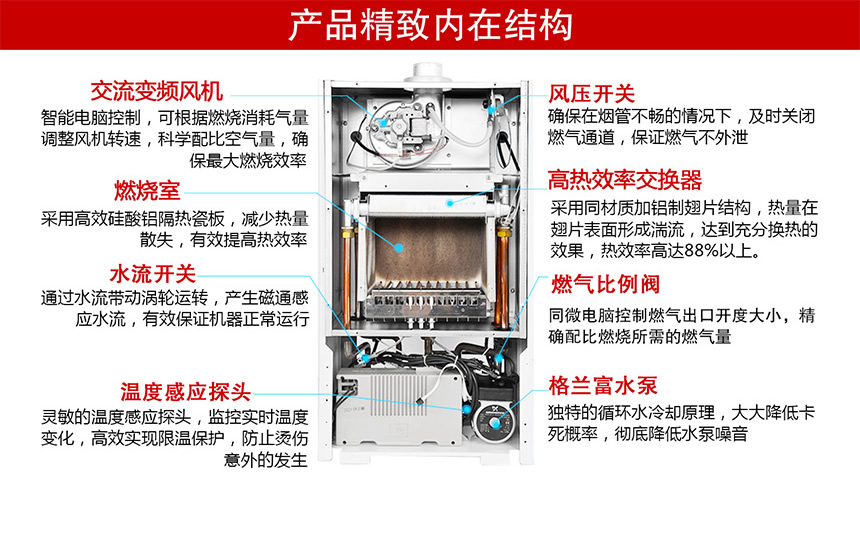 产品精致内在结构

交流变频风机
智能电脑控制，可根据燃烧消耗气量调整风机转速，科学配比空气量，确保最大燃烧效率

燃烧室
采用高效硅酸铝隔热瓷板，减少热量散失，有效提高热效率

水流开关
通过水流带动涡轮运转，产生磁通感应水流，有效保证机器正常运行

温度感应探头
灵敏的温度感应探头，监控实时温度变化，高效实现限温保护，防止烫伤意外的发生

风压开关
确保在烟管不畅的情况下，及时关闭燃气通道，保证燃气不外泄

高热效率交换器
采用同材质加铝制翅片结构，热量在翅片表面形成湍流，达到充分换热的效果，热效率高达88%以上。

燃气比例阀
同微电脑控制燃气出口开度大小，精确配比燃烧所需的燃气量

格兰富水泵
独特的循环水冷却原理，大大降低卡死概率，彻底降低水泵噪音